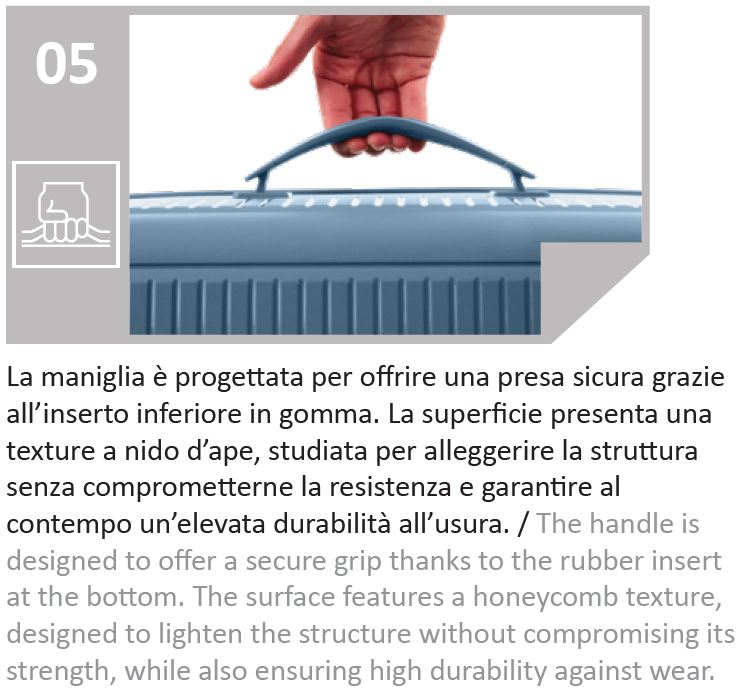 05

La maniglia è progettata per offrire una presa sicura grazie all'inserto inferiore in gomma. La superficie presenta una texture a nido d'ape, studiata per alleggerire la struttura senza comprometterne la resistenza e garantire al contempo un'elevata durabilità all'usura. / The handle is designed to offer a secure grip thanks to the rubber insert at the bottom. The surface features a honeycomb texture, designed to lighten the structure without compromising its strength, while also ensuring high durability against wear.